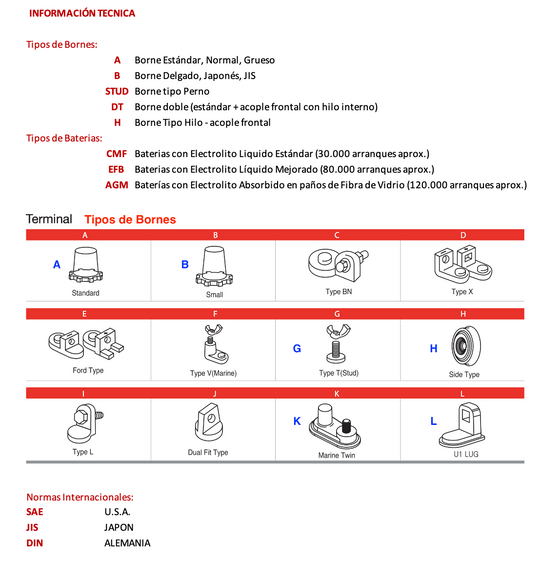 INFORMACIÓN TECNICA

Tipos de Bornes:

A Borne Estándar, Normal, Grueso
B Borne Delgado, Japonés, JIS
STUD Borne tipo Perno
DT Borne doble (estándar + acople frontal con hilo interno)
H Borne Tipo Hilo - acople frontal

Tipos de Baterias:

CMF Baterias con Electrolito Liquido Estándar (30.000 arranques aprox.)
EFB Baterias con Electrolito Líquido Mejorado (80.000 arranques aprox.)
AGM Baterías con Electrolito Absorbido en paños de Fibra de Vidrio (120.000 arranques aprox.)

Terminal Tipos de Bornes

| A | B | C | D |
|---|---|---|---|
| A Standard | B Small | Type BN | Type X |

| E | F | G | H |
|---|---|---|---|
| Ford Type | Type V(Marine) | G Type T(Stud) | H Side Type |

| I | J | K | L |
|---|---|---|---|
| Type L | Dual Fit Type | K Marine Twin | L U1 LUG |

Normas Internacionales:
SAE U.S.A.
JIS JAPON
DIN ALEMANIA